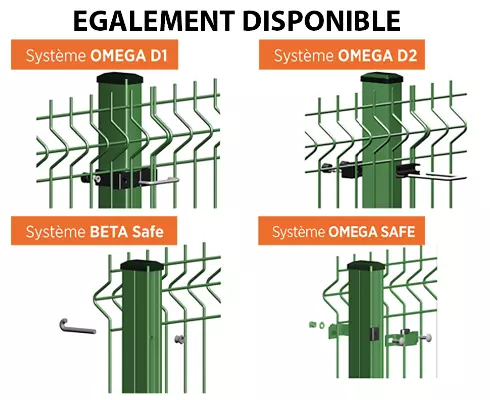 EGALEMENT DISPONIBLE

Système OMEGA D1

Système OMEGA D2

Système BETA Safe

Système OMEGA SAFE